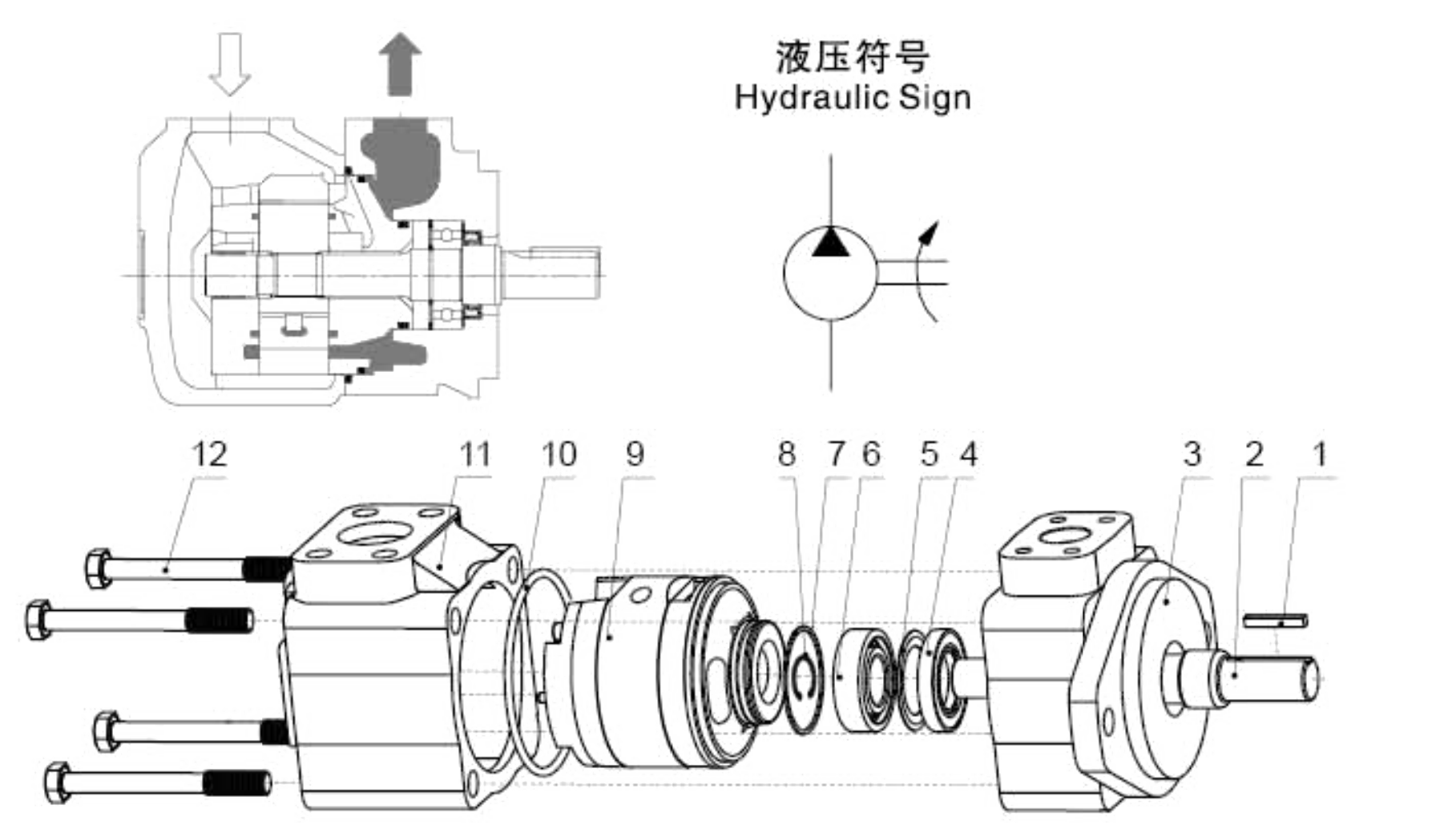 液压符号
Hydraulic Sign

12 11 10 9 8 7 6 5 4 3 2 1